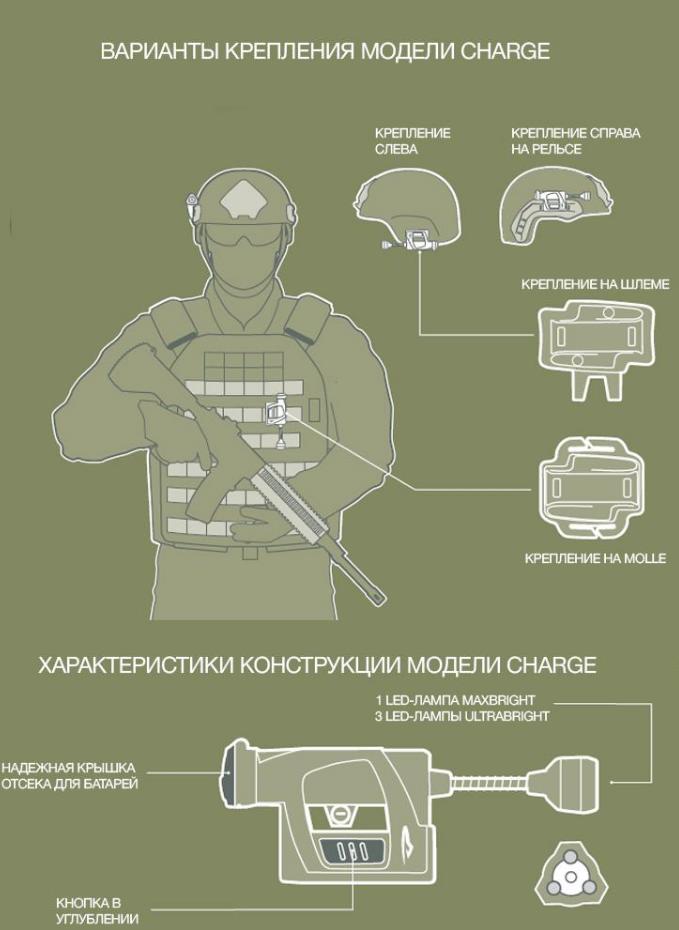 ВАРИАНТЫ КРЕПЛЕНИЯ МОДЕЛИ CHARGE

КРЕПЛЕНИЕ СЛЕВА

КРЕПЛЕНИЕ СПРАВА НА РЕЛЬСЕ

КРЕПЛЕНИЕ НА ШЛЕМЕ

КРЕПЛЕНИЕ НА MOLLE

ХАРАКТЕРИСТИКИ КОНСТРУКЦИИ МОДЕЛИ CHARGE

1 LED-ЛАМПА MAXBRIGHT
3 LED-ЛАМПЫ ULTRABRIGHT

НАДЕЖНАЯ КРЫШКА ОТСЕКА ДЛЯ БАТАРЕЙ

КНОПКА В УГЛУБЛЕНИИ